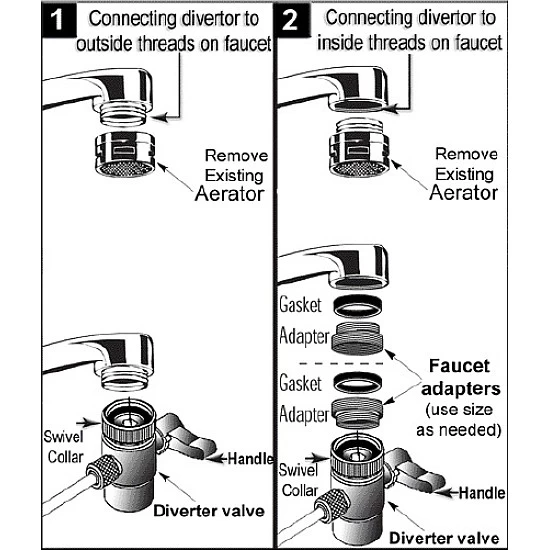 1 Connecting divertor to outside threads on faucet

Remove Existing Aerator

Swivel Collar

Handle

Diverter valve

2 Connecting divertor to inside threads on faucet

Remove Existing Aerator

Gasket

Adapter

Gasket

Adapter

Faucet adapters (use size as needed)

Swivel Collar

Handle

Diverter valve