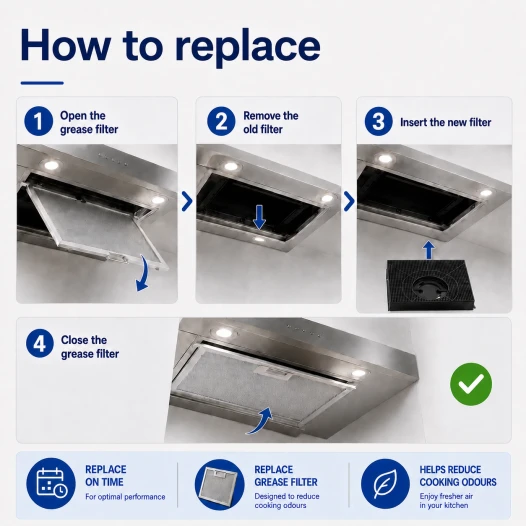 How to replace

1 Open the grease filter

2 Remove the old filter

3 Insert the new filter

4 Close the grease filter

REPLACE ON TIME
For optimal performance

REPLACE GREASE FILTER
Designed to reduce cooking odours

HELPS REDUCE COOKING ODOURS
Enjoy fresher air in your kitchen