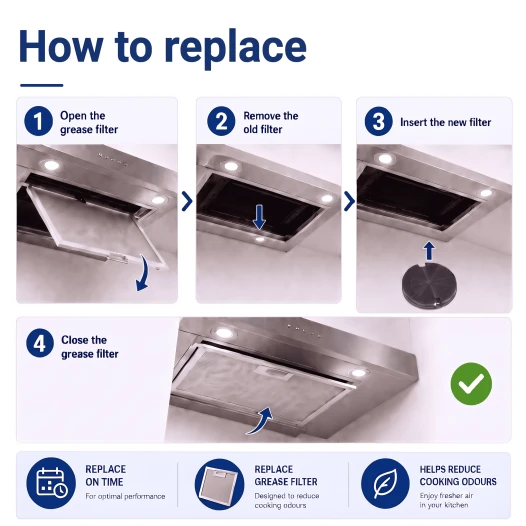 How to replace

1 Open the grease filter

2 Remove the old filter

3 Insert the new filter

4 Close the grease filter

REPLACE ON TIME
For optimal performance

REPLACE GREASE FILTER
Designed to reduce cooking odours

HELPS REDUCE COOKING ODOURS
Enjoy fresher air in your kitchen