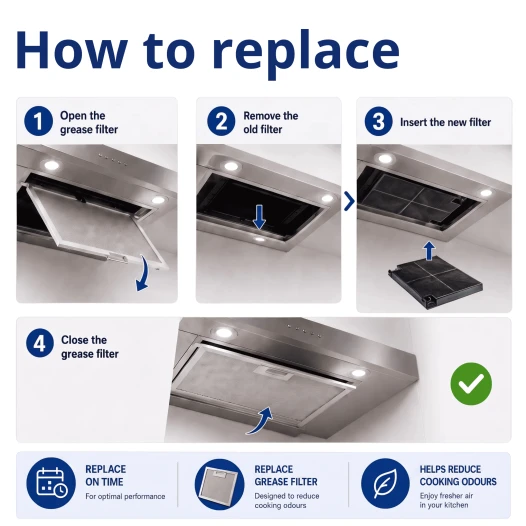 How to replace

1 Open the grease filter

2 Remove the old filter

3 Insert the new filter

4 Close the grease filter

REPLACE ON TIME
For optimal performance

REPLACE GREASE FILTER
Designed to reduce cooking odours

HELPS REDUCE COOKING ODOURS
Enjoy fresher air in your kitchen