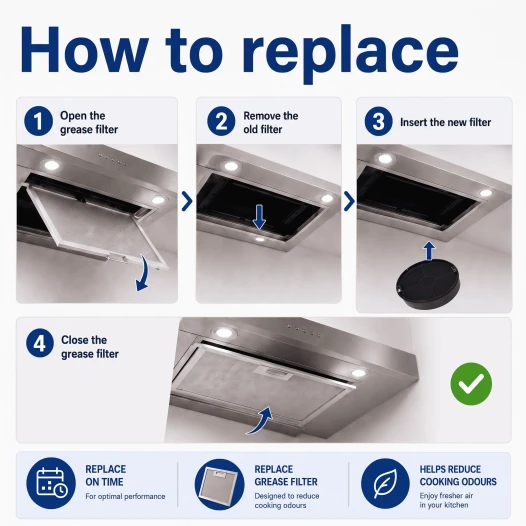 How to replace

1 Open the grease filter

2 Remove the old filter

3 Insert the new filter

4 Close the grease filter

REPLACE ON TIME
For optimal performance

REPLACE GREASE FILTER
Designed to reduce cooking odours

HELPS REDUCE COOKING ODOURS
Enjoy fresher air in your kitchen