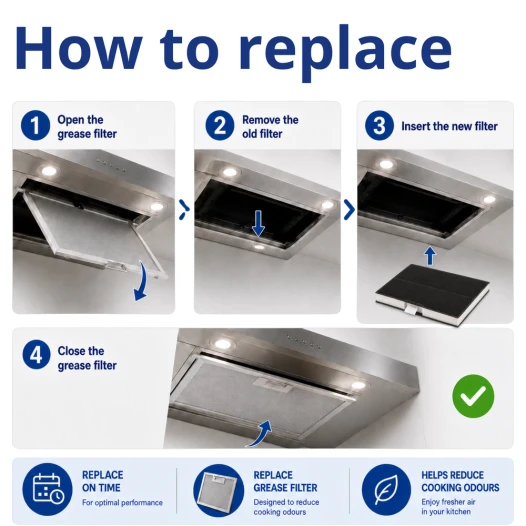 How to replace

1 Open the grease filter

2 Remove the old filter

3 Insert the new filter

4 Close the grease filter

REPLACE ON TIME
For optimal performance

REPLACE GREASE FILTER
Designed to reduce cooking odours

HELPS REDUCE COOKING ODOURS
Enjoy fresher air in your kitchen