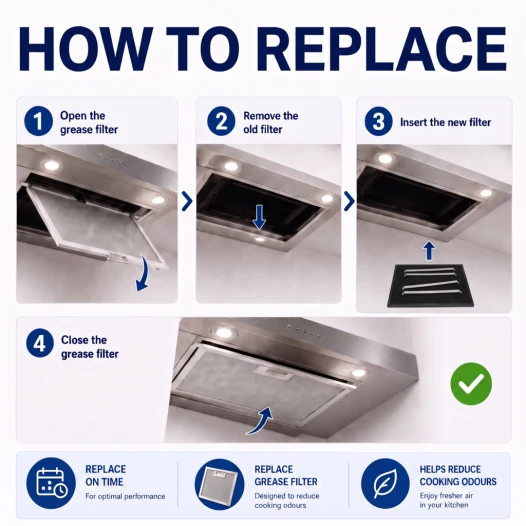 HOW TO REPLACE

1 Open the grease filter

2 Remove the old filter

3 Insert the new filter

4 Close the grease filter

REPLACE ON TIME
For optimal performance

REPLACE GREASE FILTER
Designed to reduce cooking odours

HELPS REDUCE COOKING ODOURS
Enjoy fresher air in your kitchen