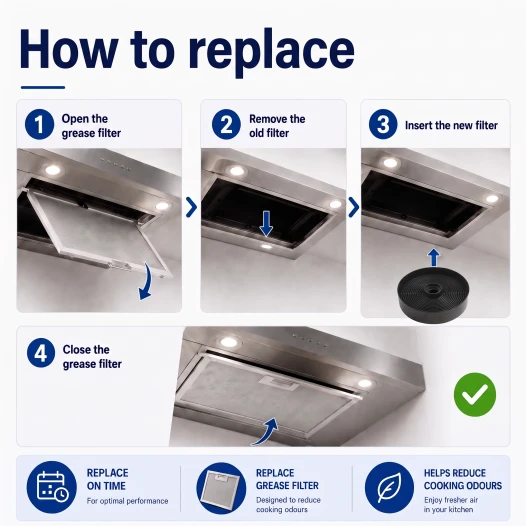 How to replace

1 Open the grease filter

2 Remove the old filter

3 Insert the new filter

4 Close the grease filter

REPLACE ON TIME
For optimal performance

REPLACE GREASE FILTER
Designed to reduce cooking odours

HELPS REDUCE COOKING ODOURS
Enjoy fresher air in your kitchen