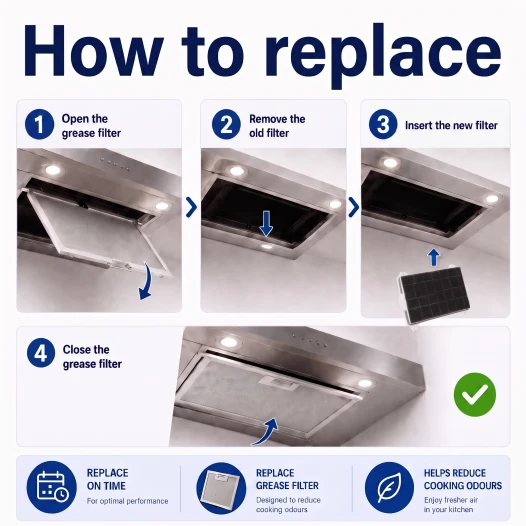 How to replace

1 Open the grease filter

2 Remove the old filter

3 Insert the new filter

4 Close the grease filter

REPLACE ON TIME
For optimal performance

REPLACE GREASE FILTER
Designed to reduce cooking odours

HELPS REDUCE COOKING ODOURS
Enjoy fresher air in your kitchen