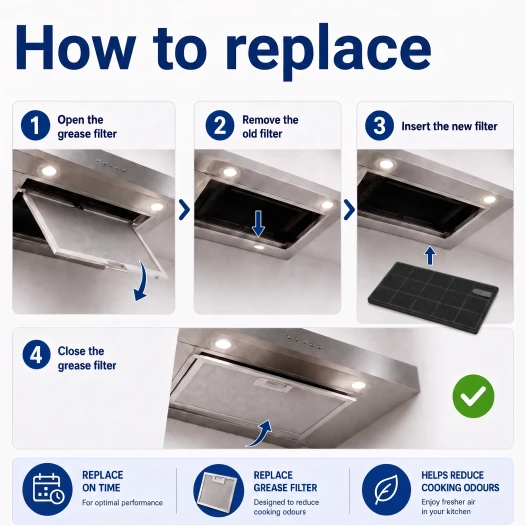 How to replace

1 Open the grease filter

2 Remove the old filter

3 Insert the new filter

4 Close the grease filter

REPLACE ON TIME
For optimal performance

REPLACE GREASE FILTER
Designed to reduce cooking odours

HELPS REDUCE COOKING ODOURS
Enjoy fresher air in your kitchen