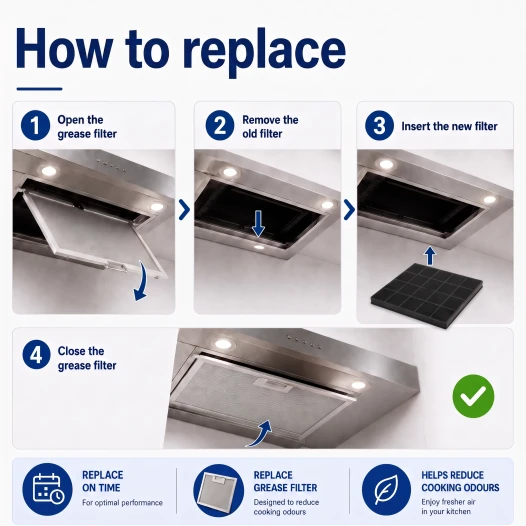 How to replace

1 Open the grease filter

2 Remove the old filter

3 Insert the new filter

4 Close the grease filter

REPLACE ON TIME
For optimal performance

REPLACE GREASE FILTER
Designed to reduce cooking odours

HELPS REDUCE COOKING ODOURS
Enjoy fresher air in your kitchen