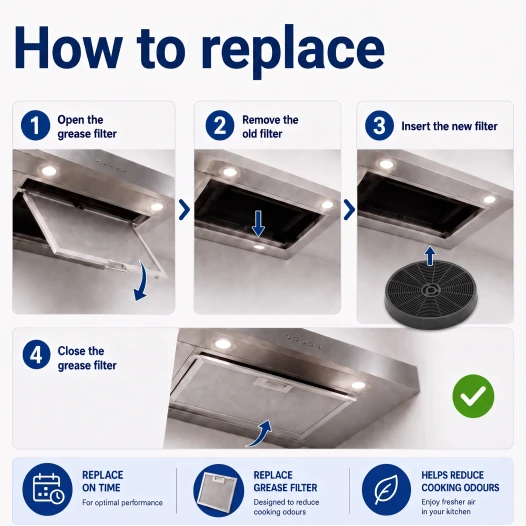 How to replace

1 Open the grease filter

2 Remove the old filter

3 Insert the new filter

4 Close the grease filter

REPLACE ON TIME
For optimal performance

REPLACE GREASE FILTER
Designed to reduce cooking odours

HELPS REDUCE COOKING ODOURS
Enjoy fresher air in your kitchen