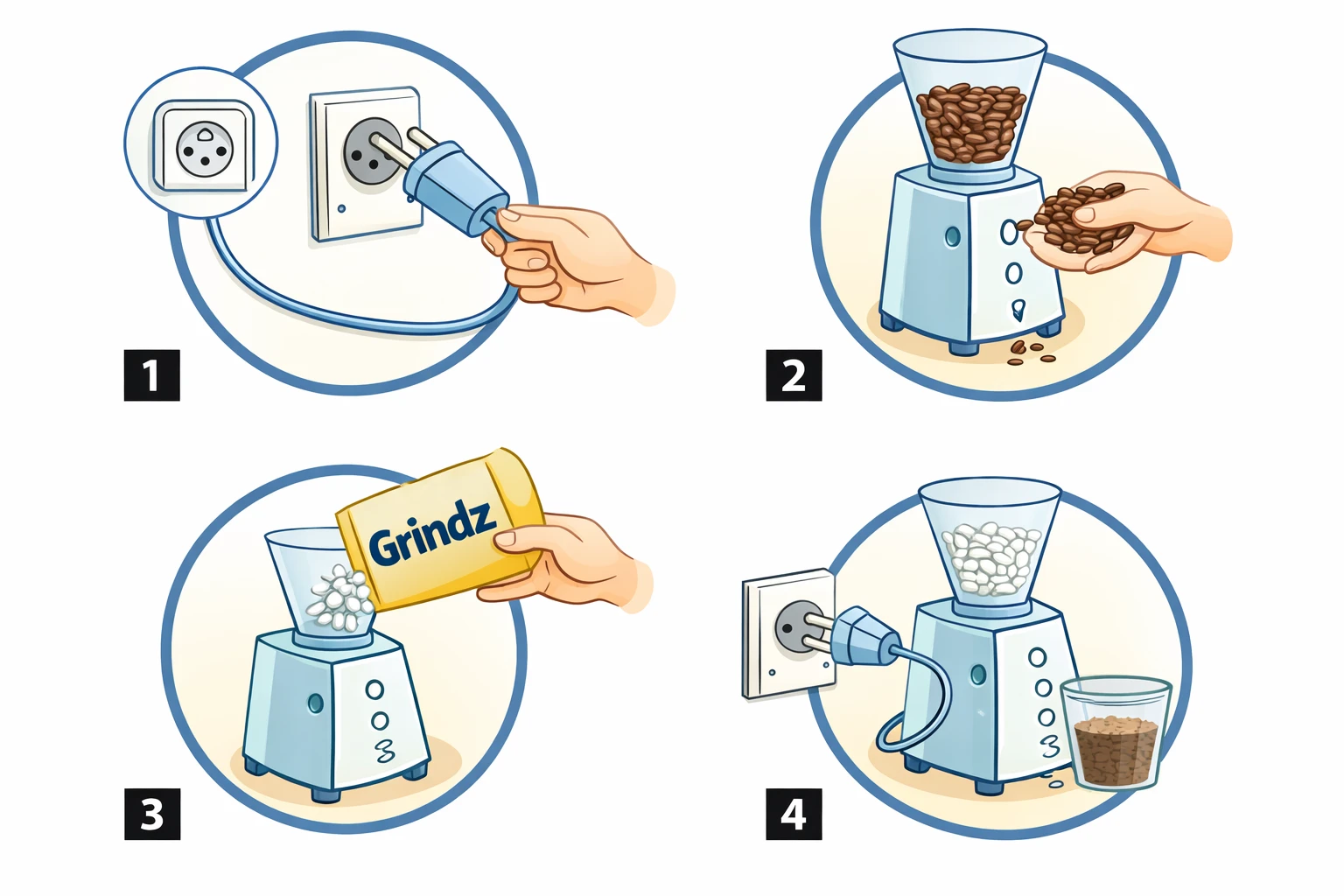 1

2

Grindz

3

4